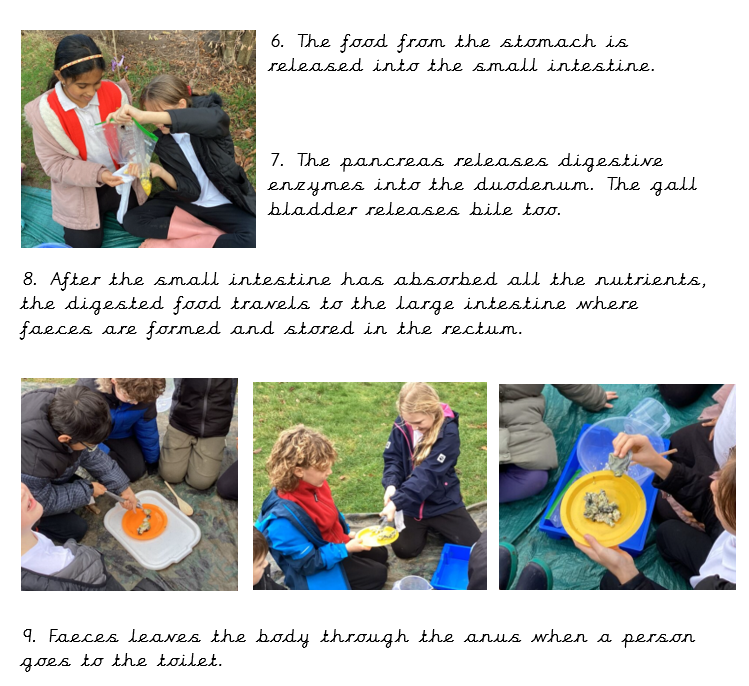 6. The food from the stomach is released into the small intestine.

7. The pancreas releases digestive enzymes into the duodenum. The gall bladder releases bile too.

8. After the small intestine has absorbed all the nutrients, the digested food travels to the large intestine where faeces are formed and stored in the rectum.

9. Faeces leaves the body through the anus when a person goes to the toilet.