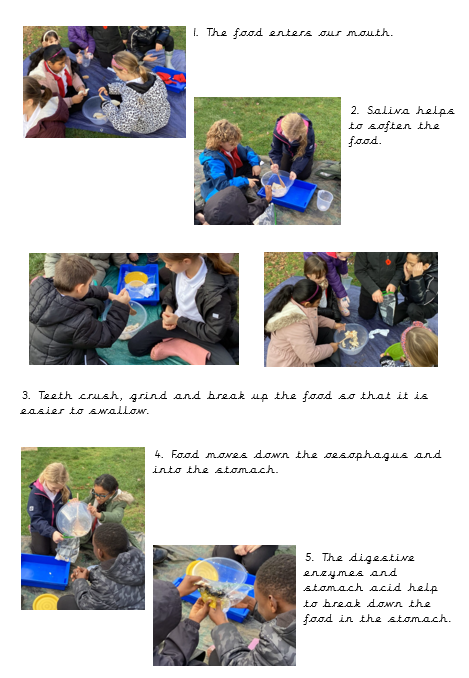 1. The food enters our mouth.

2. Saliva helps to soften the food.

3. Teeth crush, grind and break up the food so that it is easier to swallow.

4. Food moves down the oesophagus and into the stomach.

5. The digestive enzymes and stomach acid help to break down the food in the stomach.