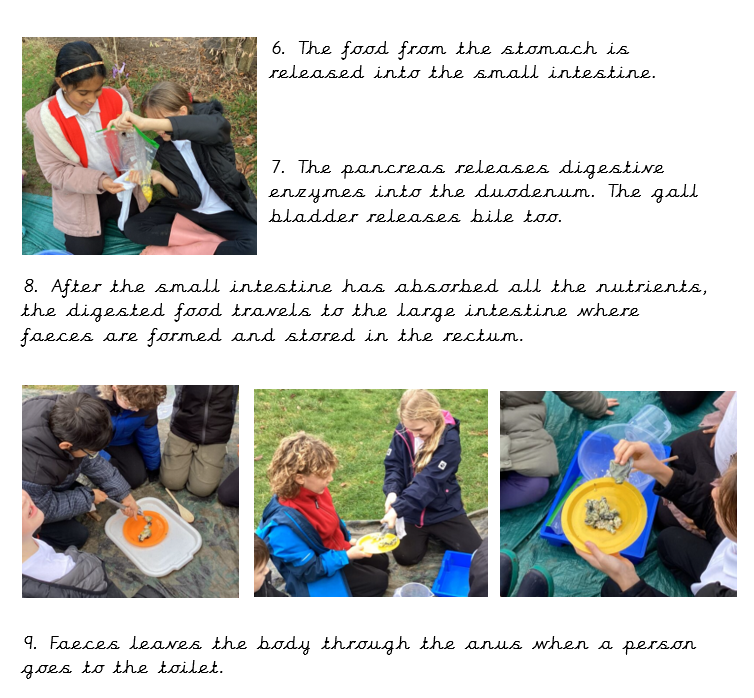 6. The food from the stomach is released into the small intestine.

7. The pancreas releases digestive enzymes into the duodenum. The gall bladder releases bile too.

8. After the small intestine has absorbed all the nutrients, the digested food travels to the large intestine where faeces are formed and stored in the rectum.

9. Faeces leaves the body through the anus when a person goes to the toilet.